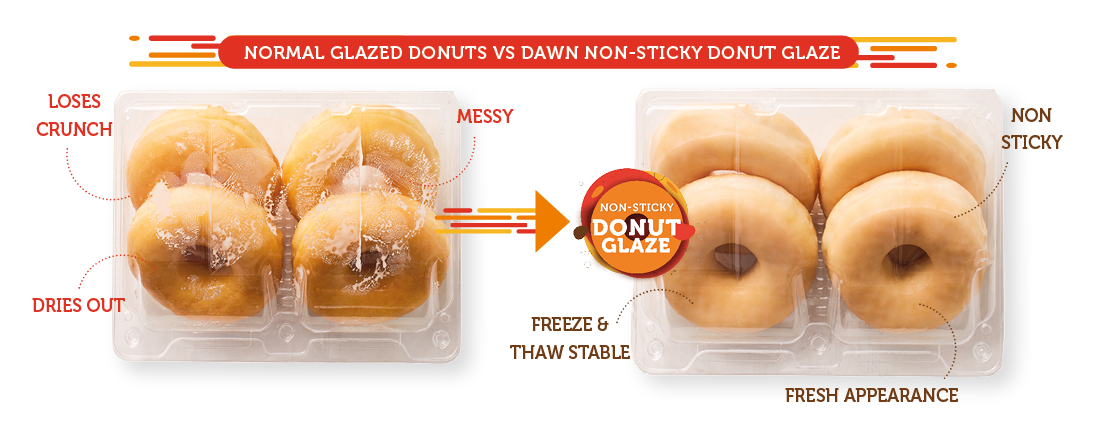 NORMAL GLAZED DONUTS VS DAWN NON-STICKY DONUT GLAZE

LOSES CRUNCH

MESSY

DRIES OUT

NON-STICKY DONUT GLAZE

NON STICKY

FREEZE & THAW STABLE

FRESH APPEARANCE